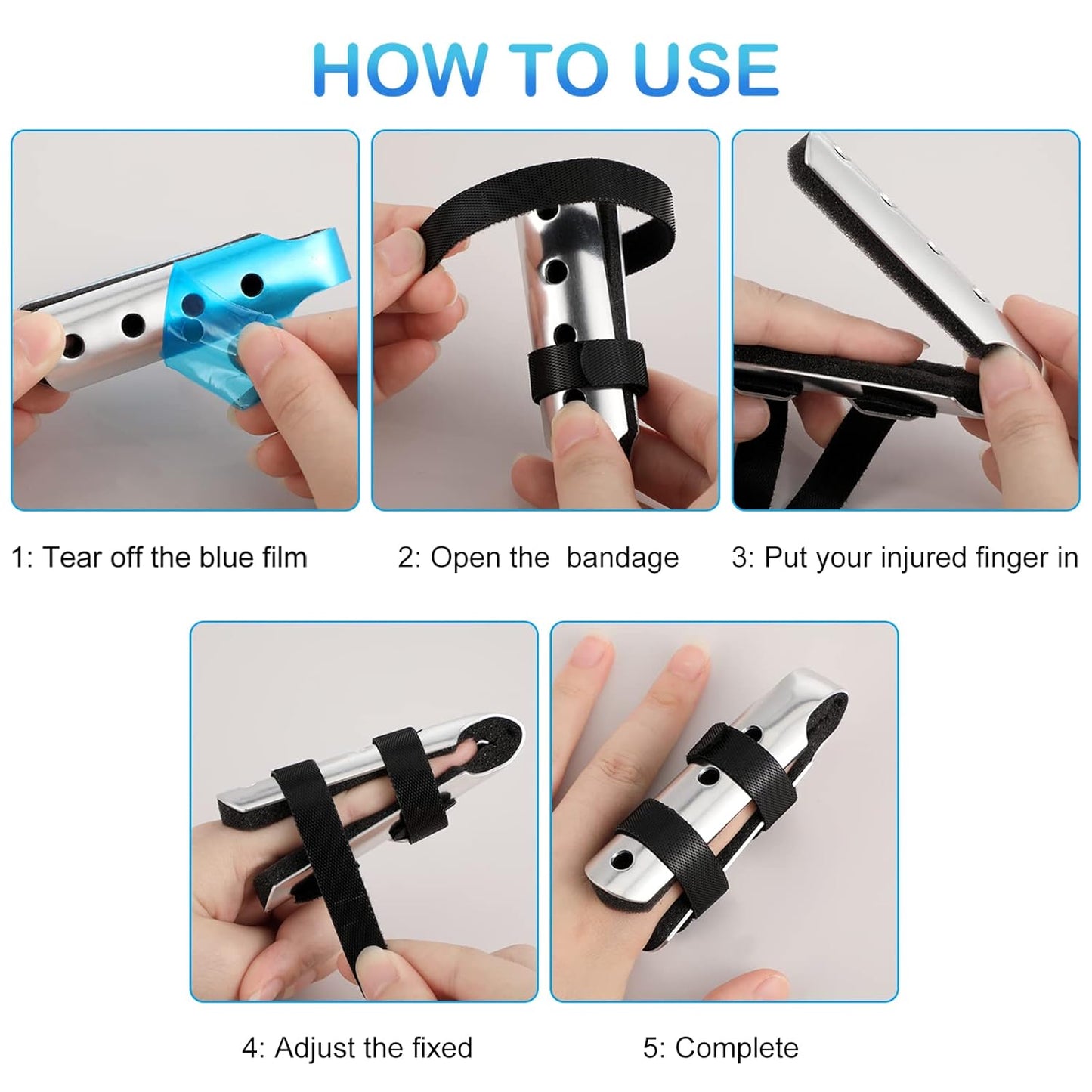 HOW TO USE

1: Tear off the blue film

2: Open the  bandage

3: Put your injured finger in

4: Adjust the fixed

5: Complete